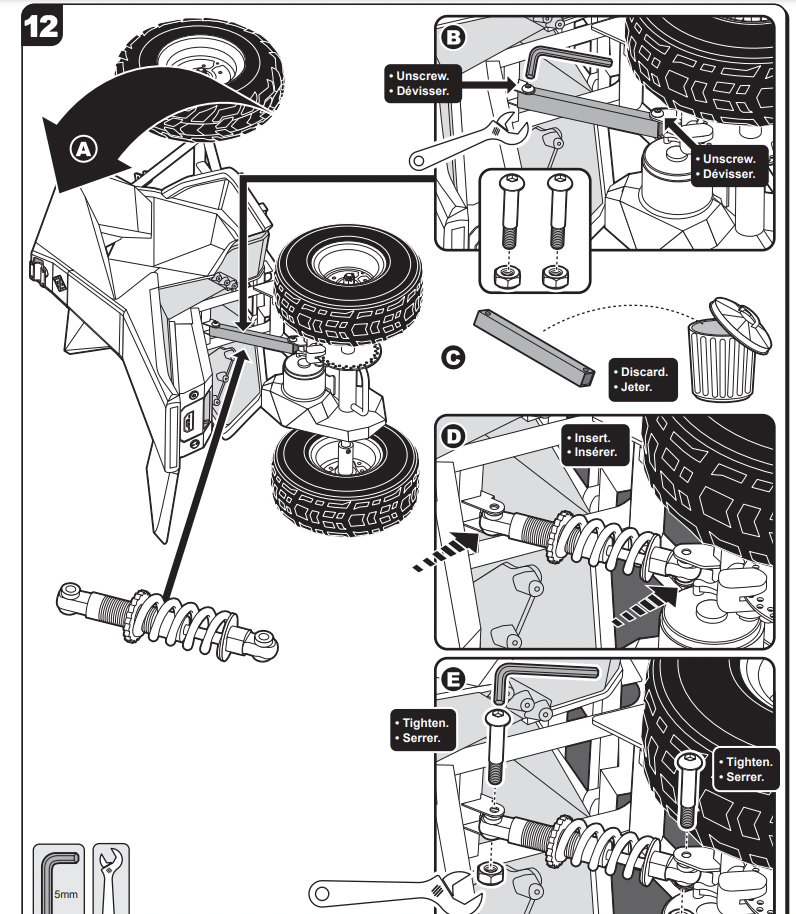 12

A

B

• Unscrew.
• Dévisser.

• Unscrew.
• Dévisser.

C

• Discard.
• Jeter.

D

• Insert.
• Insérer.

E

• Tighten.
• Serrer.

• Tighten.
• Serrer.

5mm